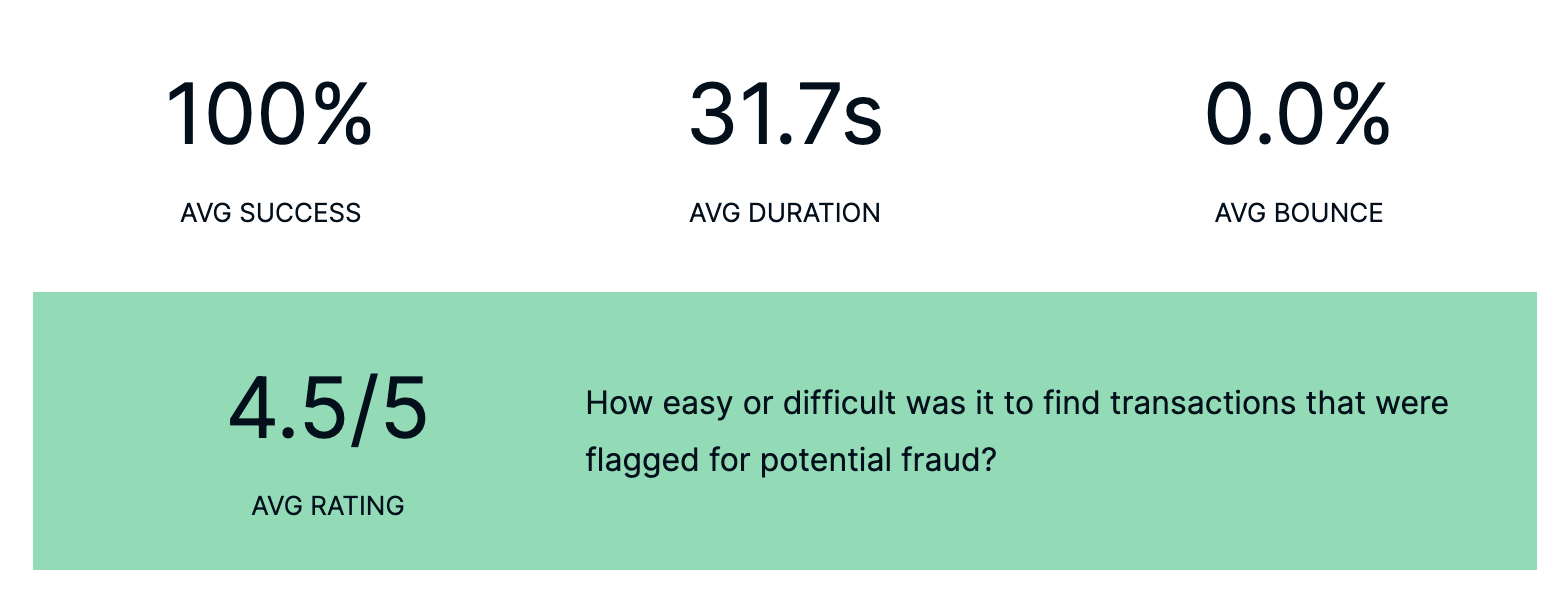 100%

AVG SUCCESS

31.7s

AVG DURATION

0.0%

AVG BOUNCE

4.5/5

AVG RATING

How easy or difficult was it to find transactions that were flagged for potential fraud?